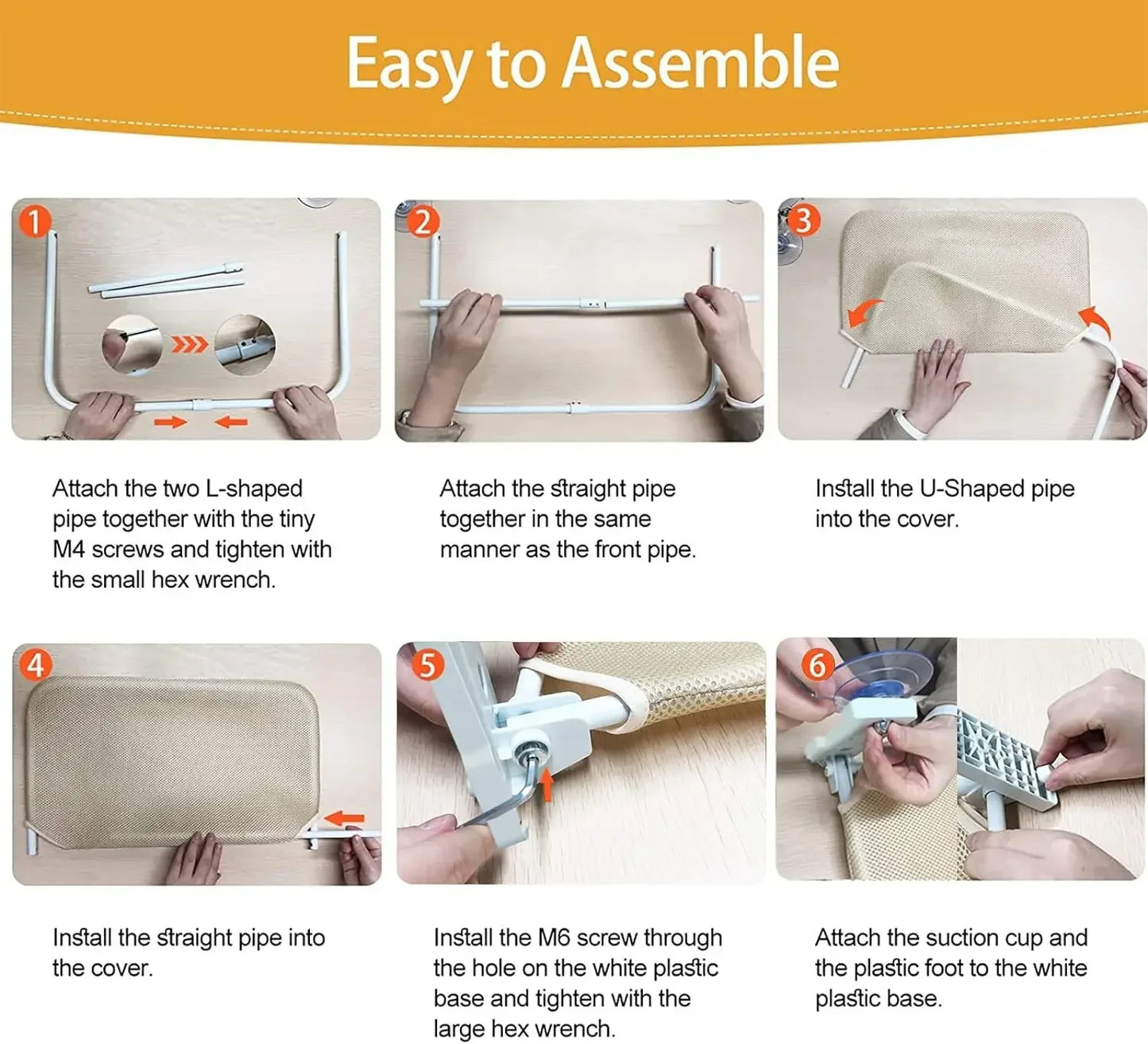 Easy to Assemble

1

Attach the two L-shaped pipe together with the tiny M4 screws and tighten with the small hex wrench.

2

Attach the straight pipe together in the same manner as the front pipe.

3

Install the U-Shaped pipe into the cover.

4

Install the straight pipe into the cover.

5

Install the M6 screw through the hole on the white plastic base and tighten with the large hex wrench.

6

Attach the suction cup and the plastic foot to the white plastic base.