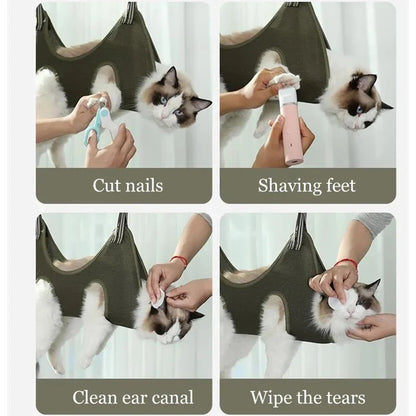 Cut nails

Shaving feet

Clean ear canal

Wipe the tears