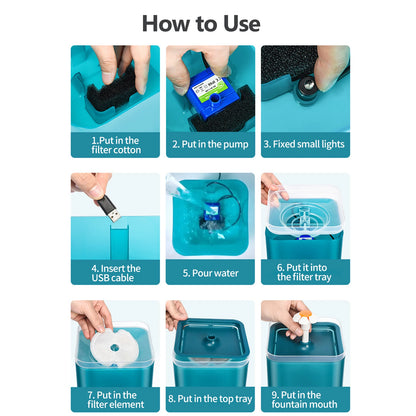 How to Use

1.Put in the filter cotton

2. Put in the pump

3. Fixed small lights

4. Insert the USB cable

5. Pour water

6. Put it into the filter tray

7. Put in the filter element

8. Put in the top tray

9. Put in the fountain mouth